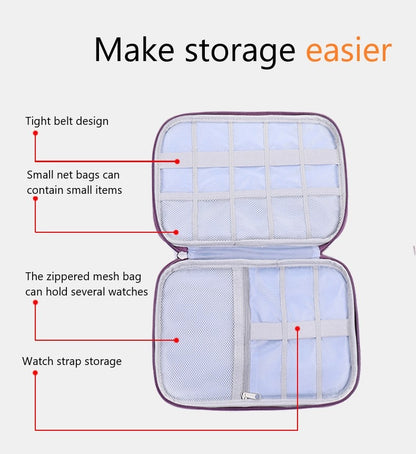 Make storage easier

Tight belt design

Small net bags can contain small items

The zippered mesh bag can hold several watches

Watch strap storage